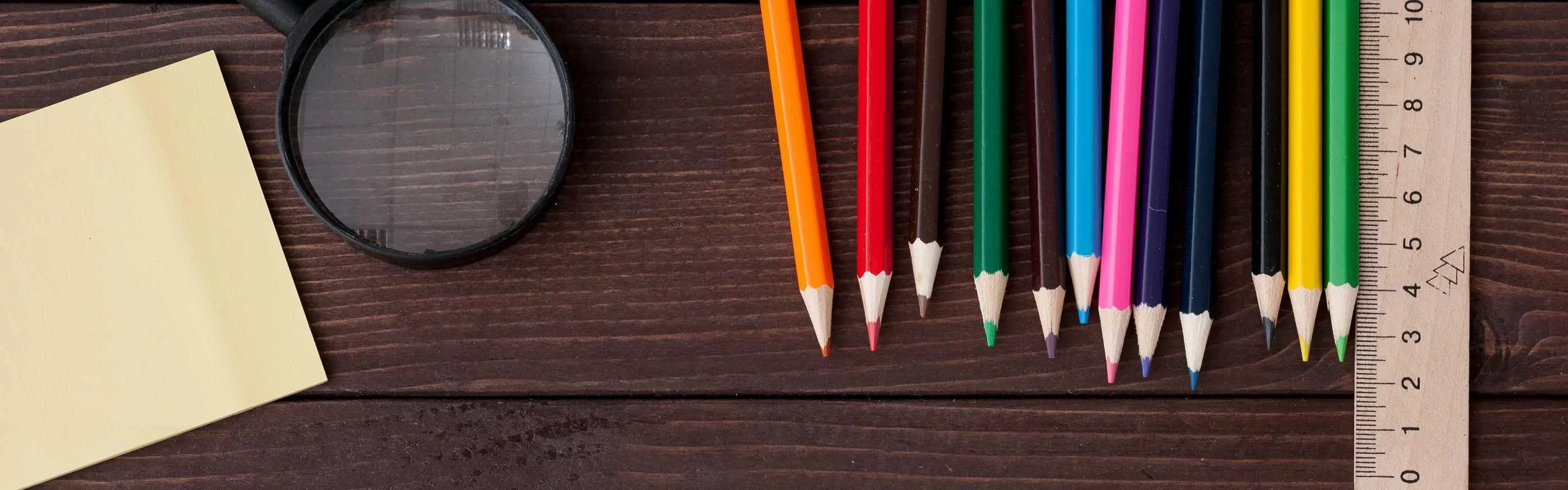 10 9 8 7 6 5 4 3 2 1 0